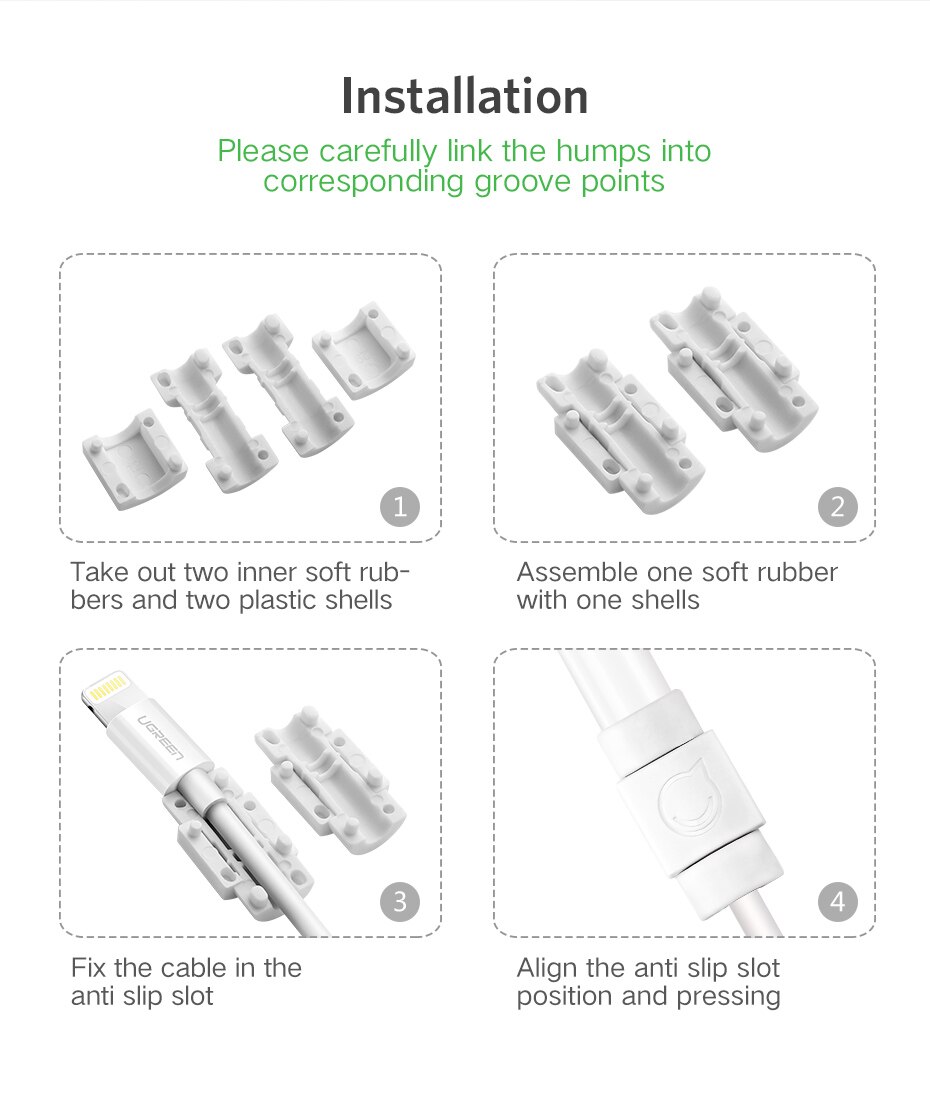 Installation

Please carefully link the humps into corresponding groove points

1

Take out two inner soft rubbers and two plastic shells

2

Assemble one soft rubber with one shells

UGREEN

3

Fix the cable in the anti slip slot

4

Align the anti slip slot position and pressing