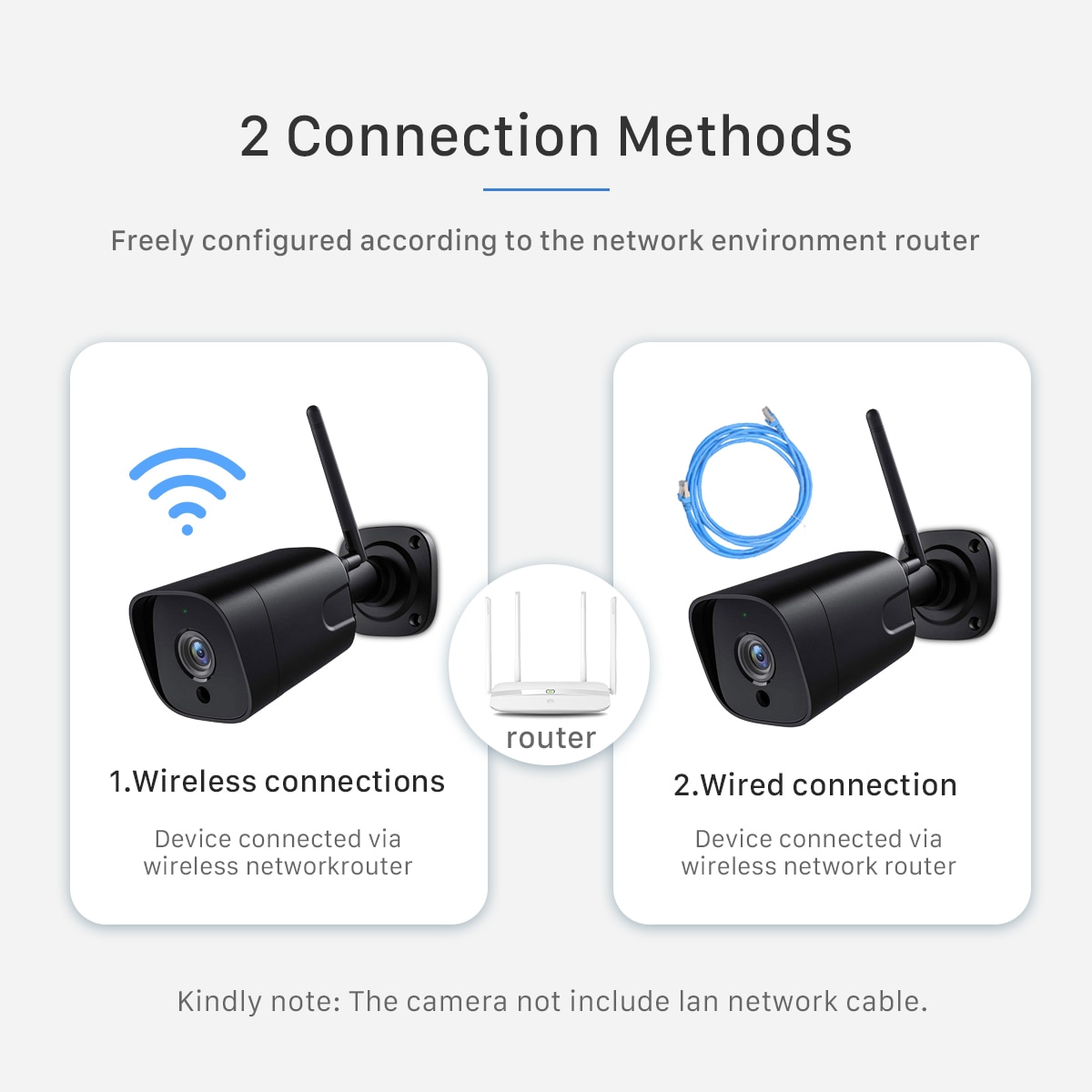 2 Connection Methods

Freely configured according to the network environment router

1.Wireless connections

Device connected via wireless networkrouter

router

2.Wired connection

Device connected via wireless network router

Kindly note: The camera not include lan network cable.