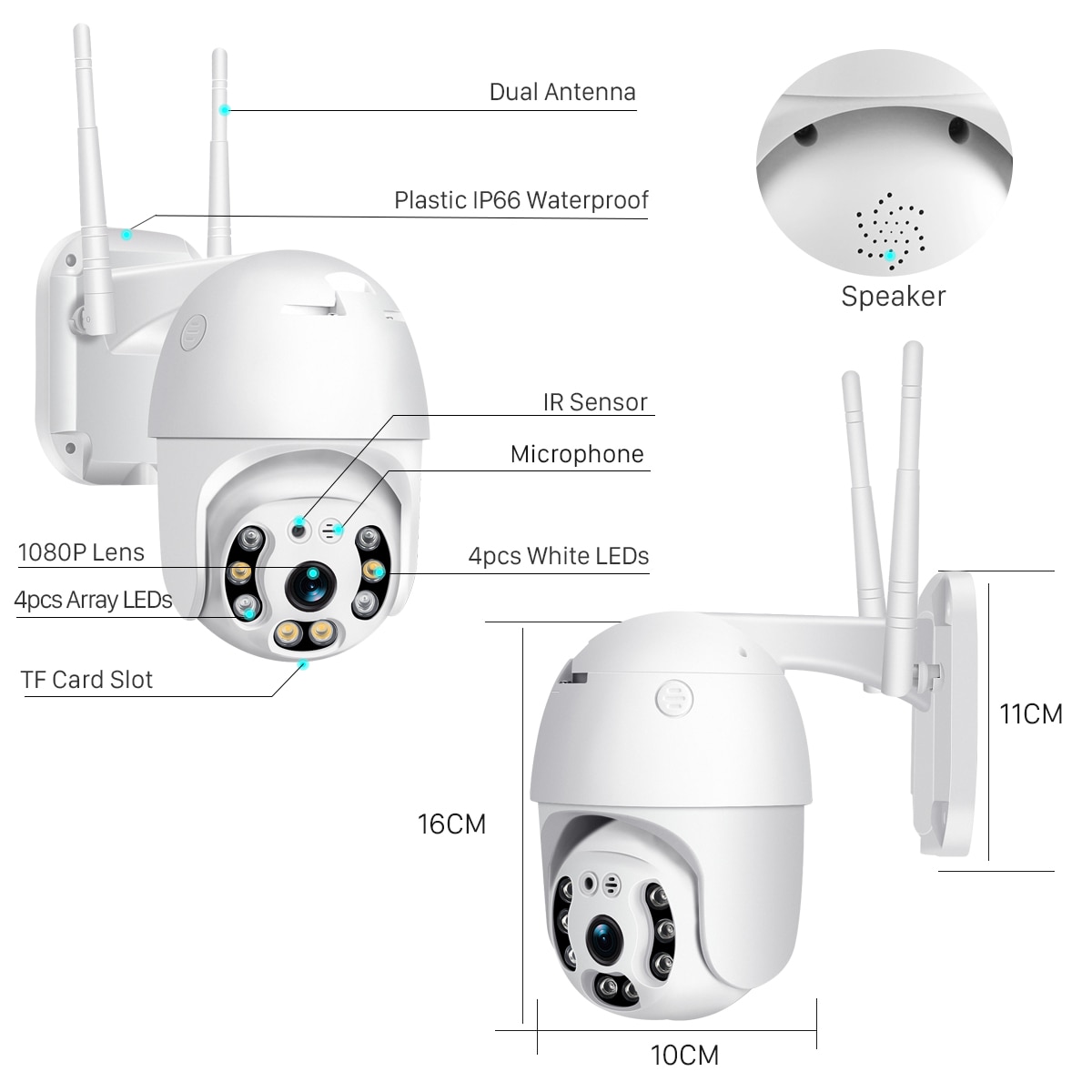 Dual Antenna

Plastic IP66 Waterproof

Speaker

IR Sensor

Microphone

1080P Lens

4pcs White LEDs

4pcs Array LEDs

TF Card Slot

11CM

16CM

10CM